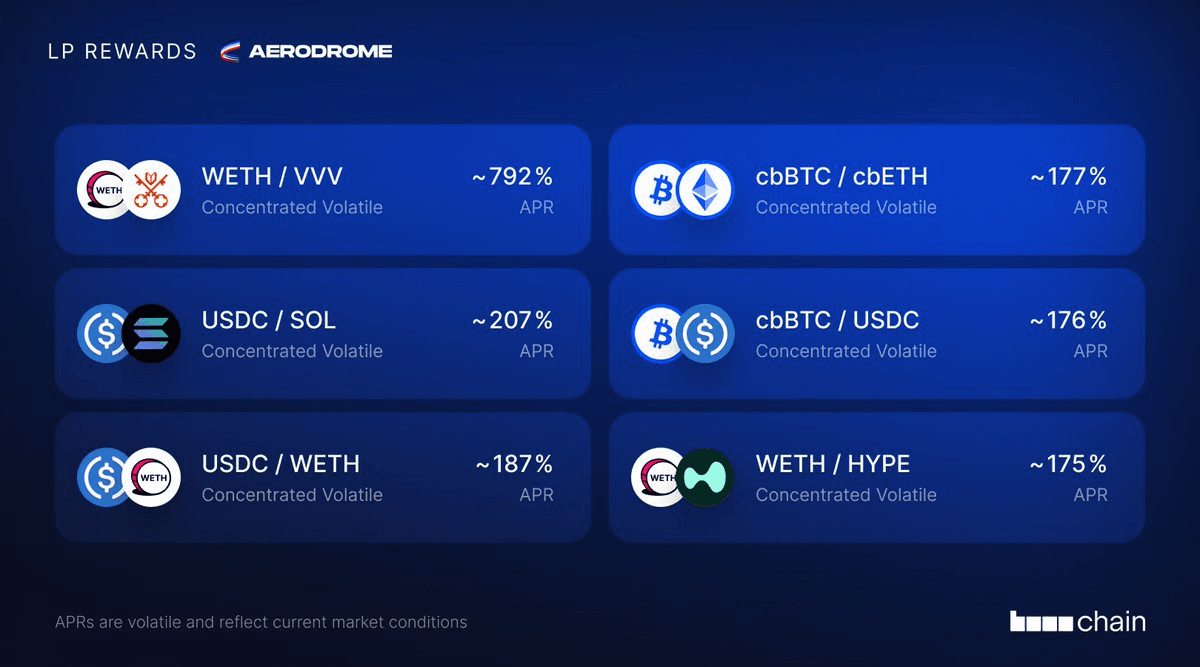 LP REWARDS AERODROME

WETH / VVV
Concentrated Volatile
~792%
APR

USDC / SOL
Concentrated Volatile
~207%
APR

USDC / WETH
Concentrated Volatile
~187%
APR

cbBTC / cbETH
Concentrated Volatile
~177%
APR

cbBTC / USDC
Concentrated Volatile
~176%
APR

WETH / HYPE
Concentrated Volatile
~175%
APR

APRs are volatile and reflect current market conditions

chain