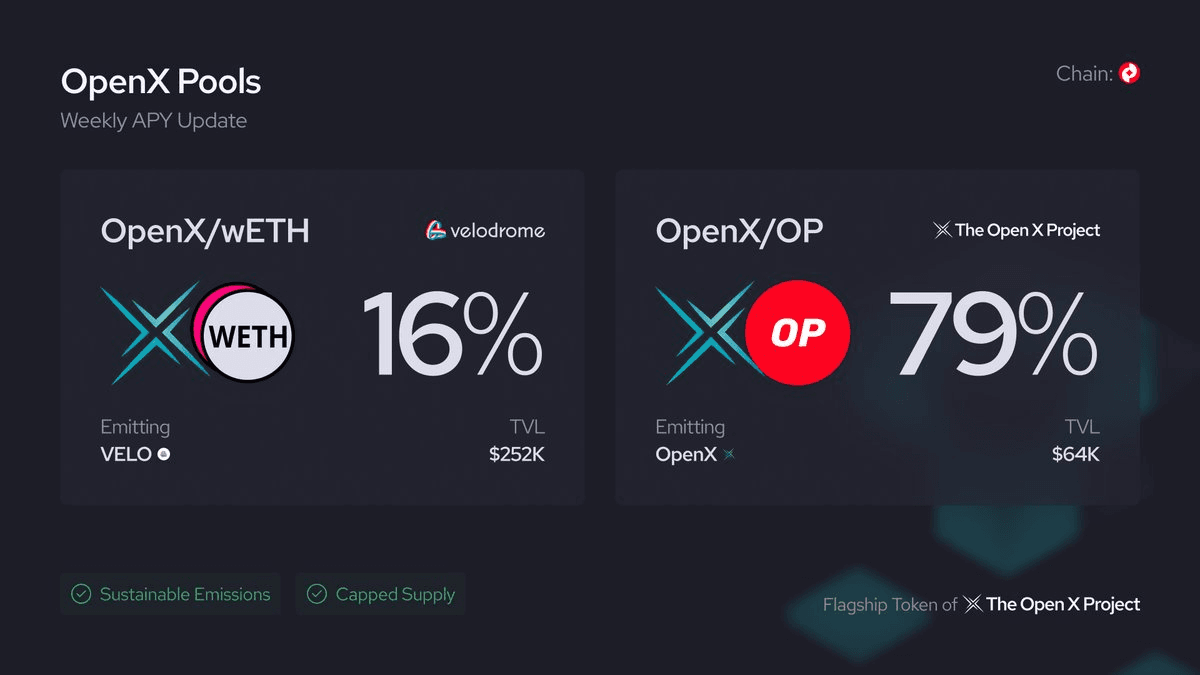 OpenX Pools
Weekly APY Update

Chain:

OpenX/wETH
velodrome

WETH

16%

Emitting
VELO

TVL
$252K

OpenX/OP
The Open X Project

OP

79%

Emitting
OpenX

TVL
$64K

Sustainable Emissions

Capped Supply

Flagship Token of The Open X Project